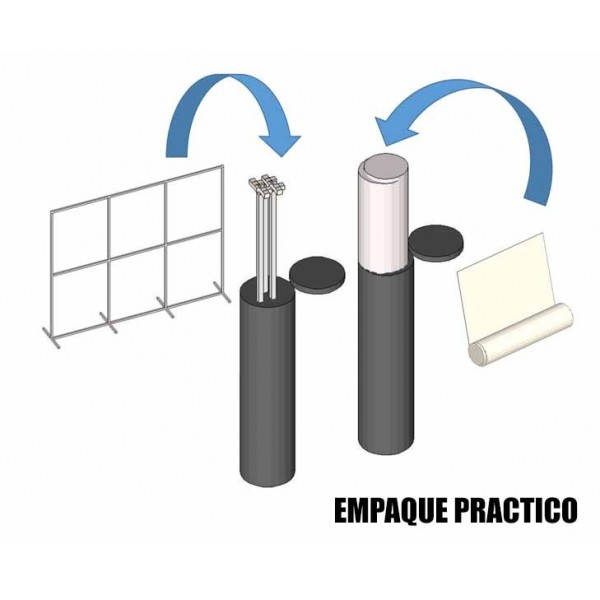 EMPAQUE PRACTICO